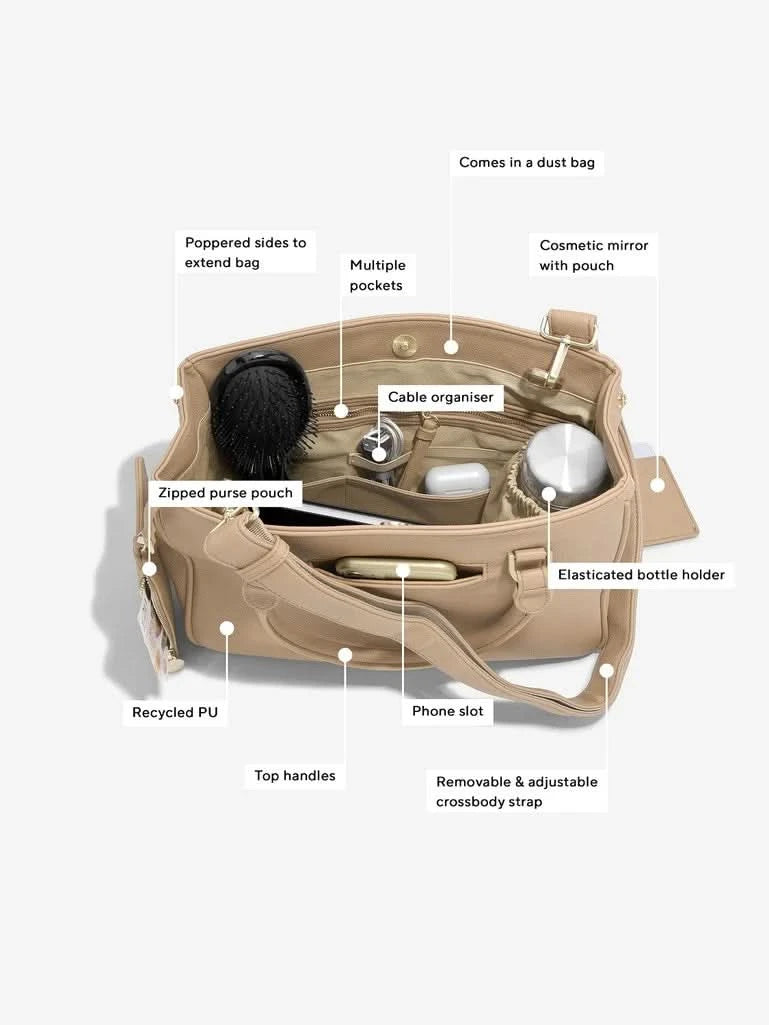 Comes in a dust bag

Poppered sides to extend bag

Multiple pockets

Cosmetic mirror with pouch

Cable organiser

Zipped purse pouch

Elasticated bottle holder

Recycled PU

Phone slot

Top handles

Removable & adjustable crossbody strap