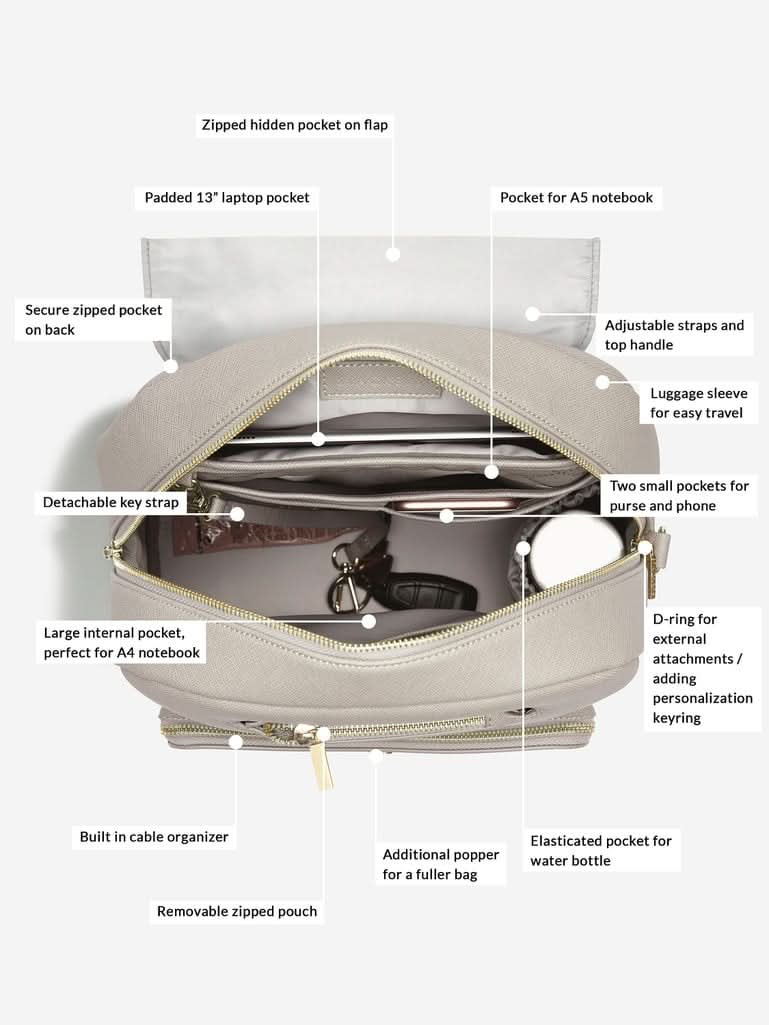 Zipped hidden pocket on flap

Padded 13" laptop pocket

Pocket for A5 notebook

Secure zipped pocket on back

Adjustable straps and top handle

Luggage sleeve for easy travel

Detachable key strap

Two small pockets for purse and phone

Large internal pocket, perfect for A4 notebook

D-ring for external attachments / adding personalization keyring

Built in cable organizer

Additional popper for a fuller bag

Elasticated pocket for water bottle

Removable zipped pouch